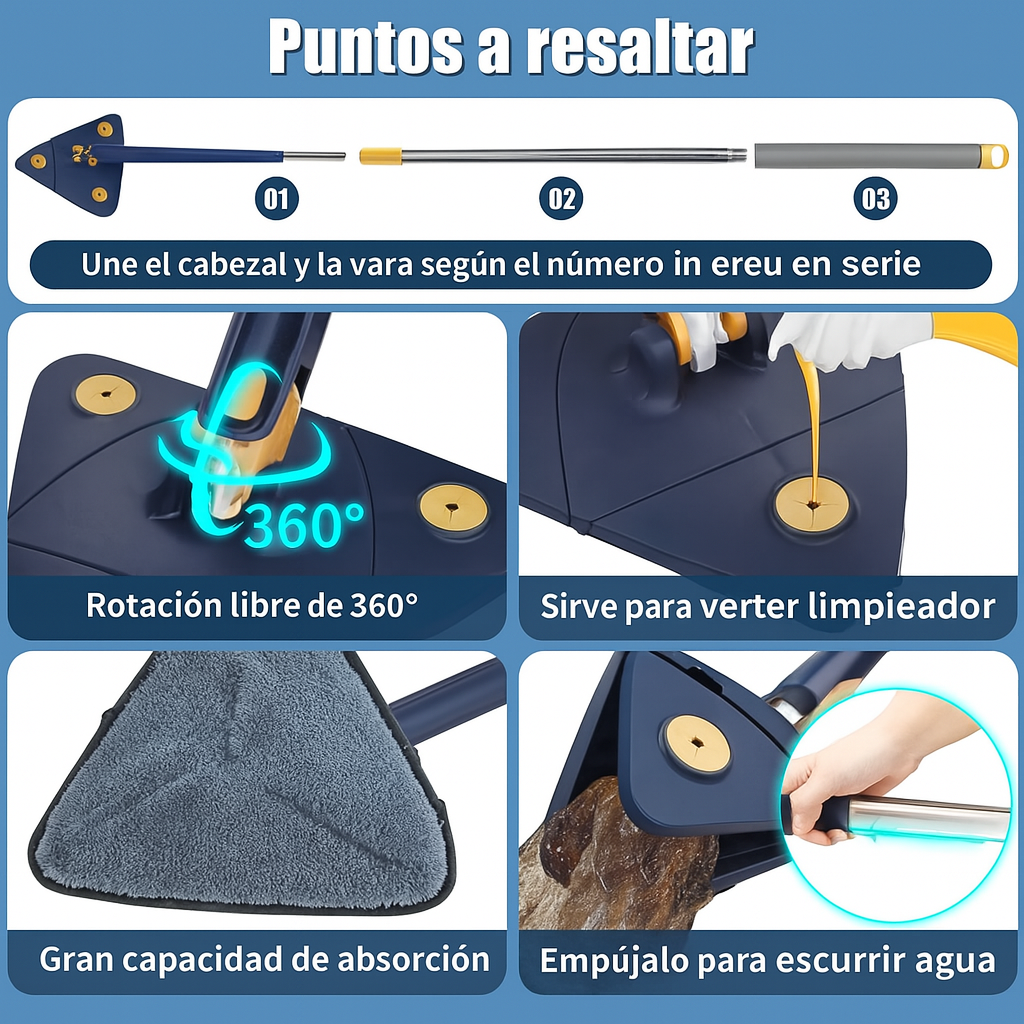 Puntos a resaltar

01

02

03

Une el cabezal y la vara según el número in ereu en serie

360°

Rotación libre de 360°

Sirve para verter limpieador

Gran capacidad de absorción

Empújalo para escurrir agua